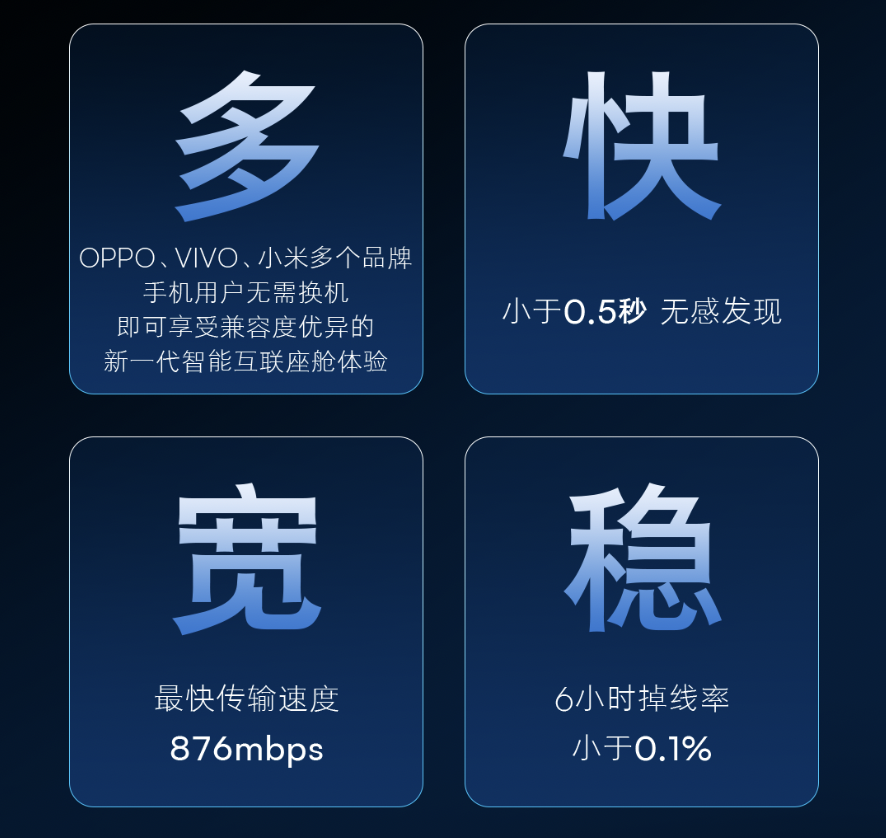 多

OPPO、VIVO、小米多个品牌
手机用户无需换机
即可享受兼容度优异的
新一代智能互联座舱体验

快

小于0.5秒 无感发现

宽

最快传输速度
876mbps

稳

6小时掉线率
小于0.1%